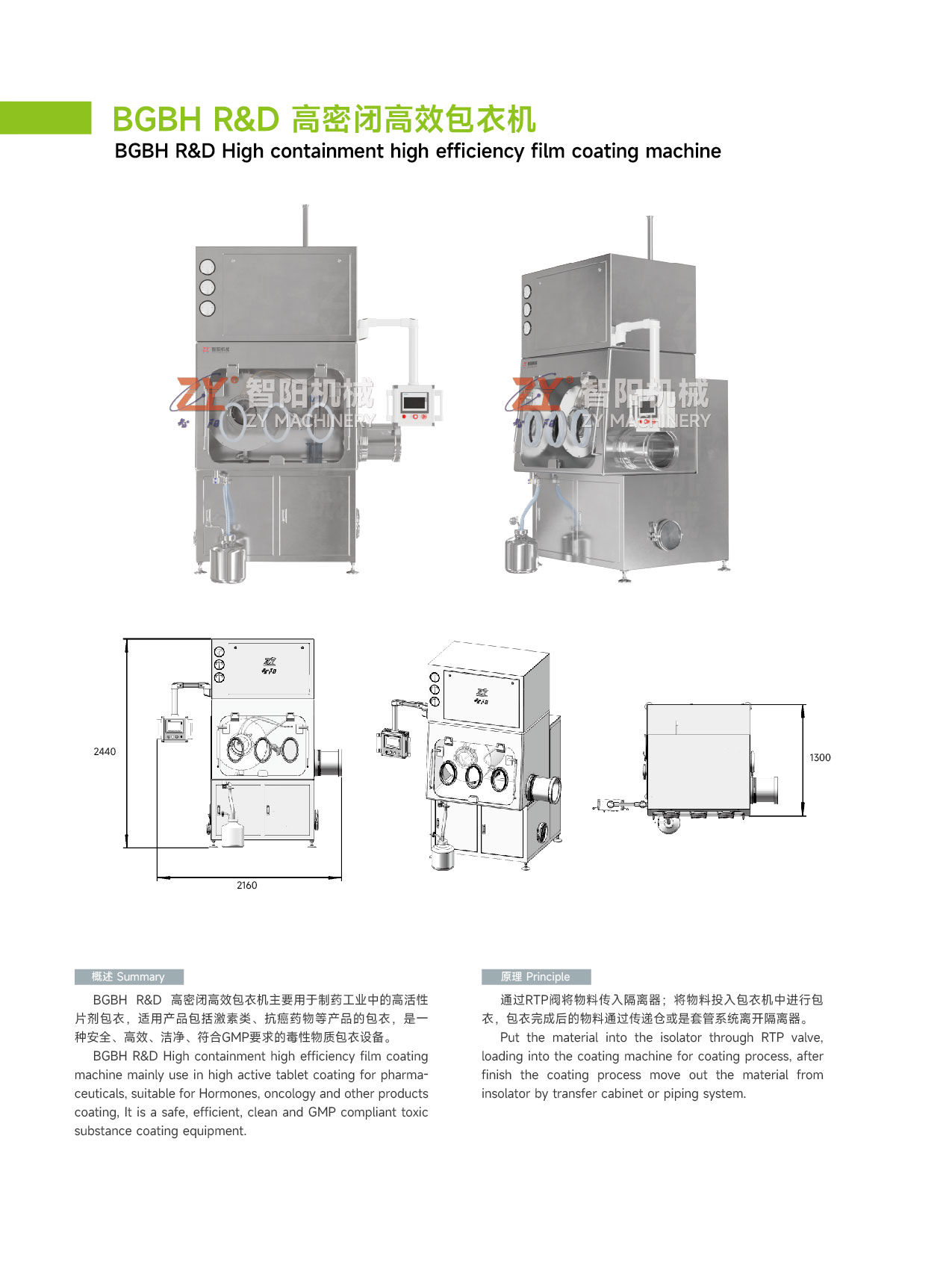 BGBH R&D 高密闭高效包衣机

BGBH R&D High containment high efficiency film coating machine

ZY 智阳机械 ZY MACHINERY

ZY 智阳机械 ZY MACHINERY

2440

2160

1300

概述 Summary

BGBH R&D 高密闭高效包衣机主要用于制药工业中的高活性片剂包衣，适用产品包括激素类、抗癌药物等产品的包衣，是一种安全、高效、洁净、符合GMP要求的毒性物质包衣设备。

BGBH R&D High containment high efficiency film coating machine mainly use in high active tablet coating for pharmaceuticals, suitable for Hormones, oncology and other products coating, It is a safe, efficient, clean and GMP compliant toxic substance coating equipment.

原理 Principle

通过RTP阀将物料传入隔离器；将物料投入包衣机中进行包衣，包衣完成后的物料通过传递仓或是套管系统离开隔离器。

Put the material into the isolator through RTP valve, loading into the coating machine for coating process, after finish the coating process move out the material from insolator by transfer cabinet or piping system.